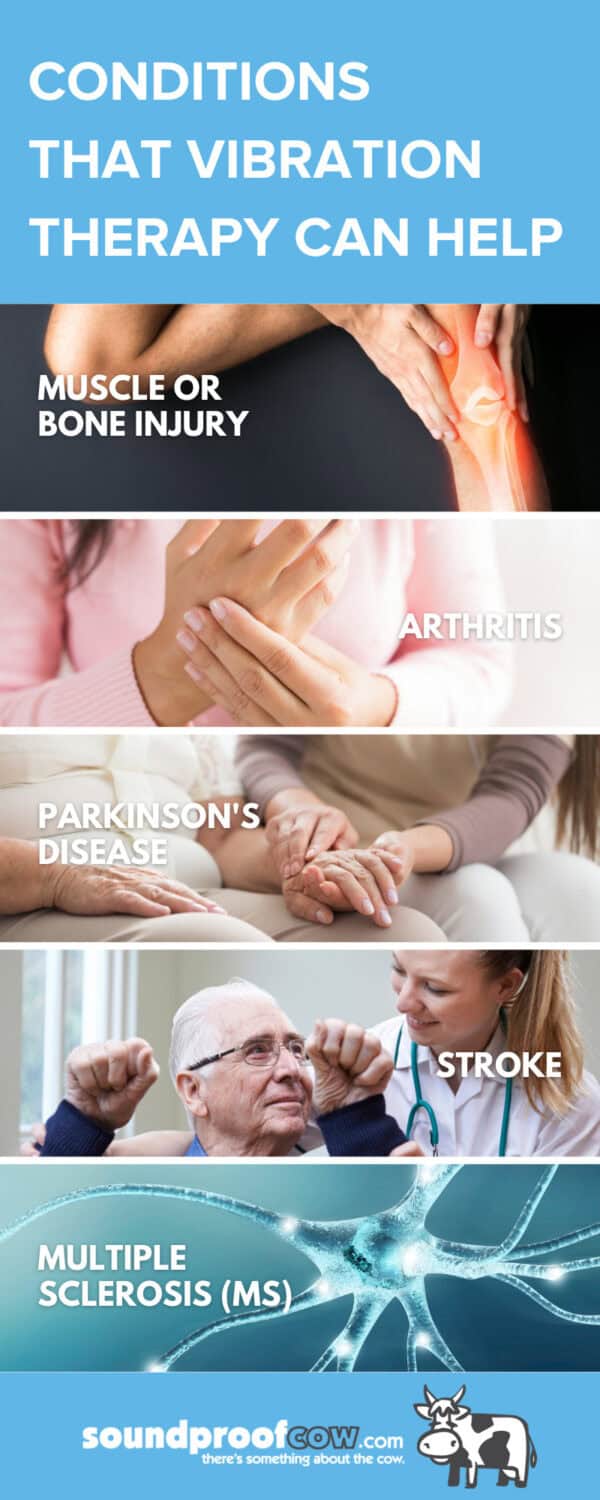 CONDITIONS THAT VIBRATION THERAPY CAN HELP

MUSCLE OR BONE INJURY

ARTHRITIS

PARKINSON'S DISEASE

STROKE

MULTIPLE SCLEROSIS (MS)

soundproofcow.com
there's something about the cow.