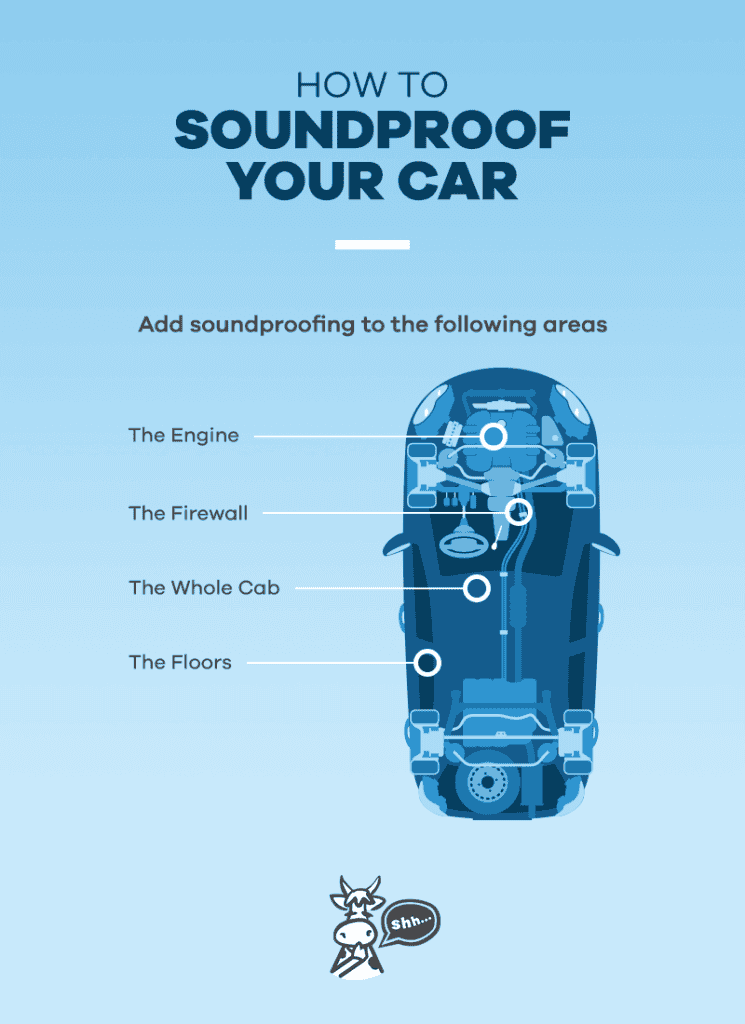 HOW TO
SOUNDPROOF YOUR CAR

Add soundproofing to the following areas

The Engine

The Firewall

The Whole Cab

The Floors

Shh...