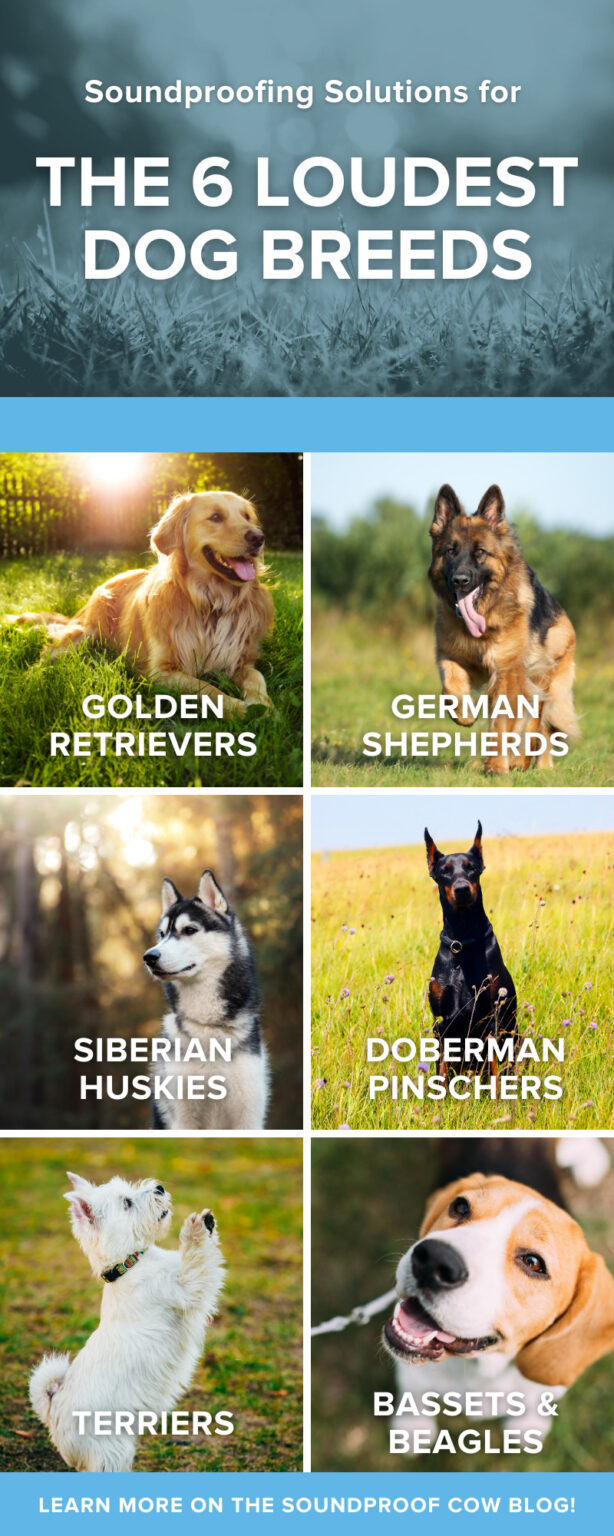 Soundproofing Solutions for

THE 6 LOUDEST DOG BREEDS

GOLDEN RETRIEVERS

GERMAN SHEPHERDS

SIBERIAN HUSKIES

DOBERMAN PINSCHERS

TERRIERS

BASSETS & BEAGLES

LEARN MORE ON THE SOUNDPROOF COW BLOG!