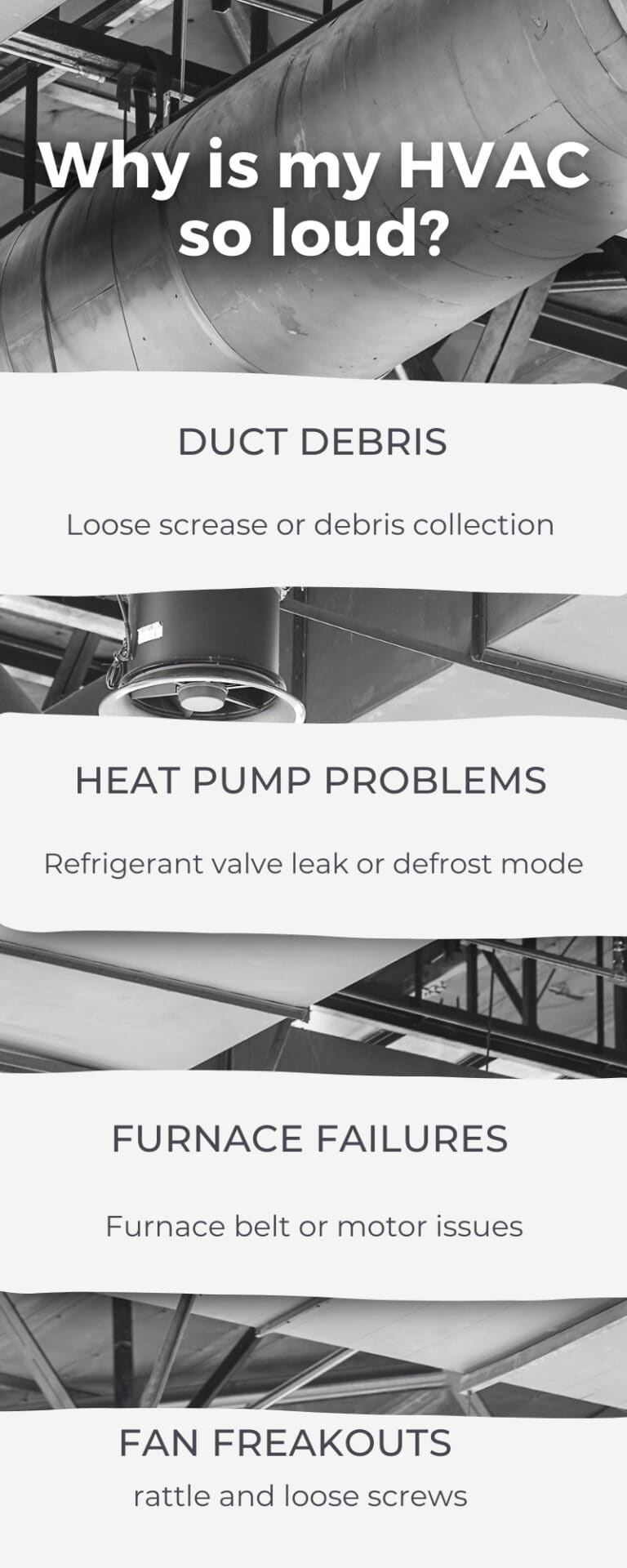 Why is my HVAC so loud?

DUCT DEBRIS

Loose screase or debris collection

HEAT PUMP PROBLEMS

Refrigerant valve leak or defrost mode

FURNACE FAILURES

Furnace belt or motor issues

FAN FREAKOUTS

rattle and loose screws